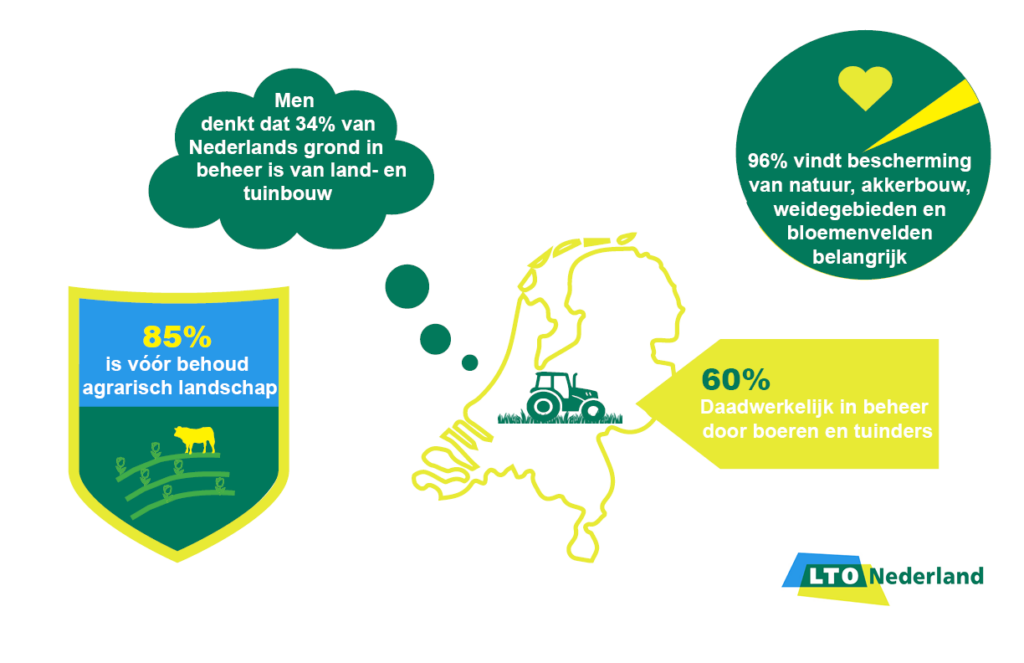 Men denkt dat 34% van Nederlands grond in beheer is van land- en tuinbouw

96% vindt bescherming van natuur, akkerbouw, weidegebieden en bloemenvelden belangrijk

85%
is vóór behoud agrarisch landschap

60%
Daadwerkelijk in beheer door boeren en tuinders

LTO Nederland