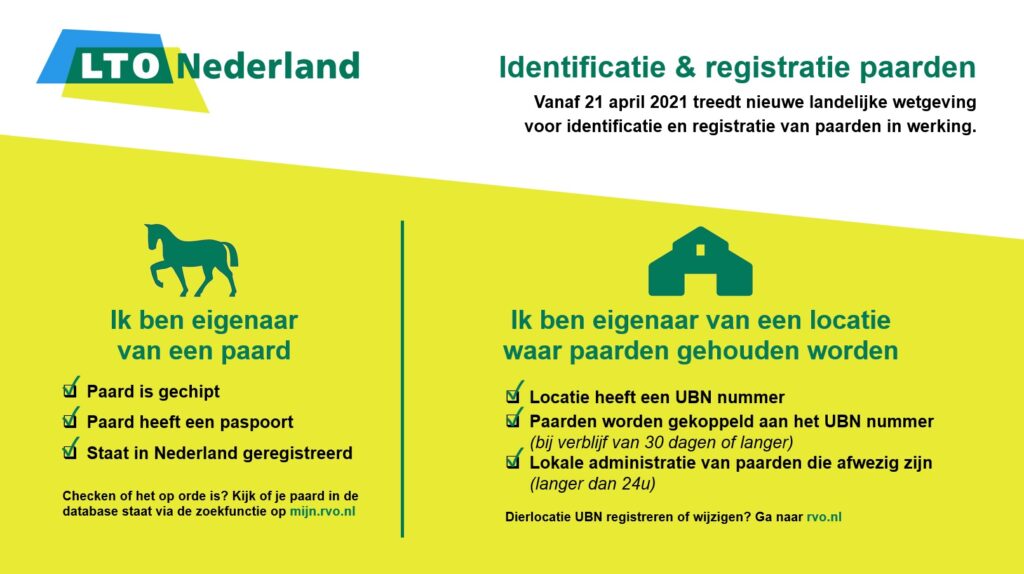 LTO Nederland

Identificatie & registratie paarden

Vanaf 21 april 2021 treedt nieuwe landelijke wetgeving voor identificatie en registratie van paarden in werking.

Ik ben eigenaar van een paard

Paard is gechipt

Paard heeft een paspoort

Staat in Nederland geregistreerd

Checken of het op orde is? Kijk of je paard in de database staat via de zoekfunctie op mijn.rvo.nl

Ik ben eigenaar van een locatie waar paarden gehouden worden

Locatie heeft een UBN nummer

Paarden worden gekoppeld aan het UBN nummer (bij verblijf van 30 dagen of langer)

Lokale administratie van paarden die afwezig zijn (langer dan 24u)

Dierlocatie UBN registreren of wijzigen? Ga naar rvo.nl