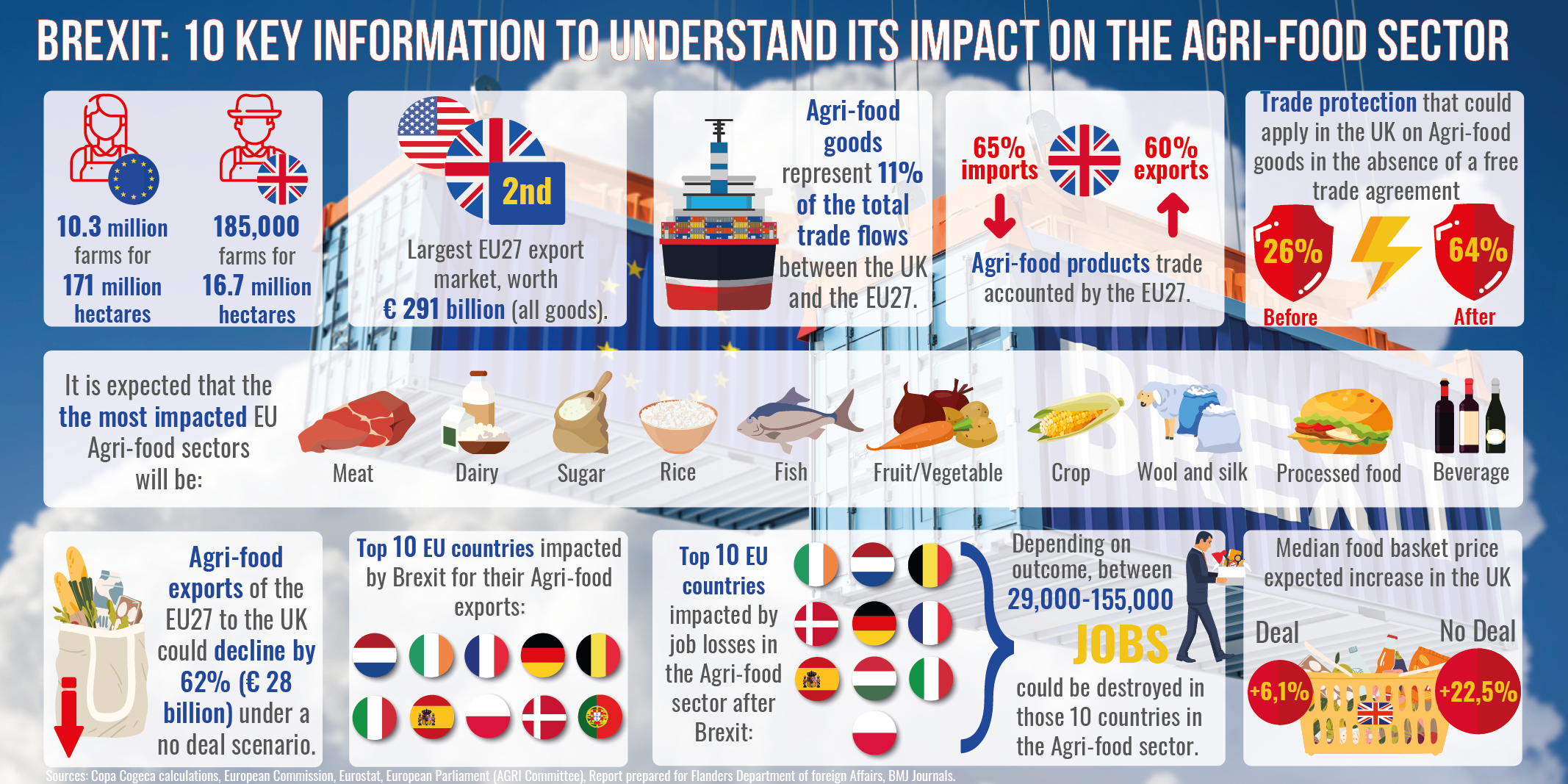 BREXIT: 10 KEY INFORMATION TO UNDERSTAND ITS IMPACT ON THE AGRI-FOOD SECTOR

10.3 million farms for 171 million hectares

185,000 farms for 16.7 million hectares

2nd

Largest EU27 export market, worth € 291 billion (all goods).

Agri-food goods represent 11% of the total trade flows between the UK and the EU27.

65% imports

60% exports

Agri-food products trade accounted by the EU27.

Trade protection that could apply in the UK on Agri-food goods in the absence of a free trade agreement

26%

64%

Before

After

It is expected that the the most impacted EU Agri-food sectors will be:

Meat

Dairy

Sugar

Rice

Fish

Fruit/Vegetable

Crop

Wool and silk

Processed food

Beverage

Agri-food exports of the EU27 to the UK could decline by 62% (€ 28 billion) under a no deal scenario.

Top 10 EU countries impacted by Brexit for their Agri-food exports:

Top 10 EU countries impacted by job losses in the Agri-food sector after Brexit:

Depending on outcome, between 29,000-155,000 JOBS could be destroyed in those 10 countries in the Agri-food sector.

Median food basket price expected increase in the UK

Deal

No Deal

+6,1%

+22,5%

Sources: Copa Cogeca calculations, European Commission, Eurostat, European Parliament (AGRI Committee), Report prepared for Flanders Department of foreign Affairs, BMJ Journals.