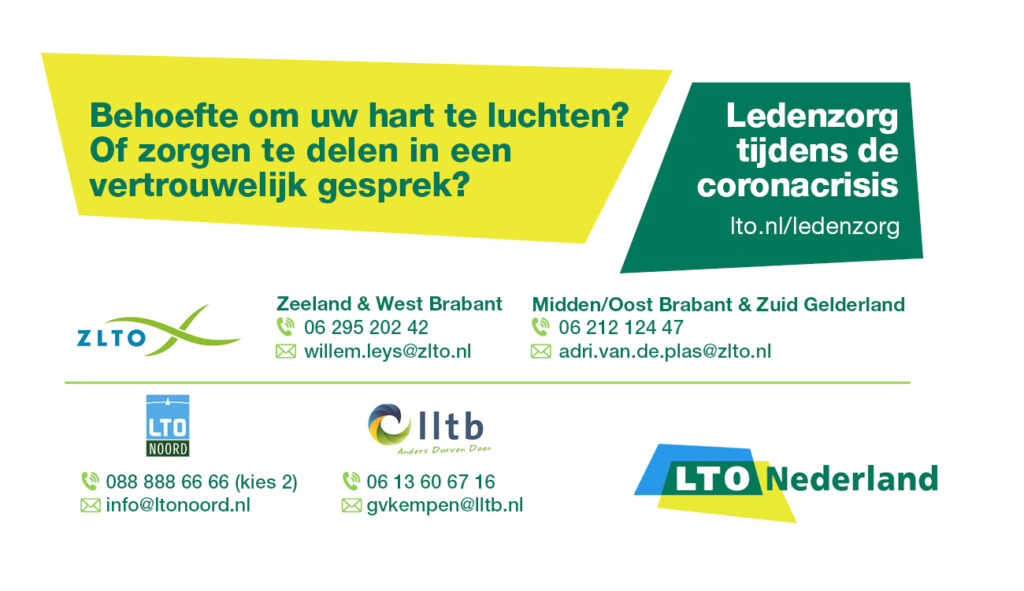 Behoefte om uw hart te luchten? Of zorgen te delen in een vertrouwelijk gesprek?

Ledenzorg tijdens de coronacrisis

lto.nl/ledenzorg

ZLTO

Zeeland & West Brabant
06 295 202 42
willem.leys@zlto.nl

Midden/Oost Brabant & Zuid Gelderland
06 212 124 47
adri.van.de.plas@zlto.nl

LTO NOORD

088 888 66 66 (kies 2)
info@ltonoord.nl

lltb
Anders Durven Doen

06 13 60 67 16
gvkempen@lltb.nl

LTO Nederland