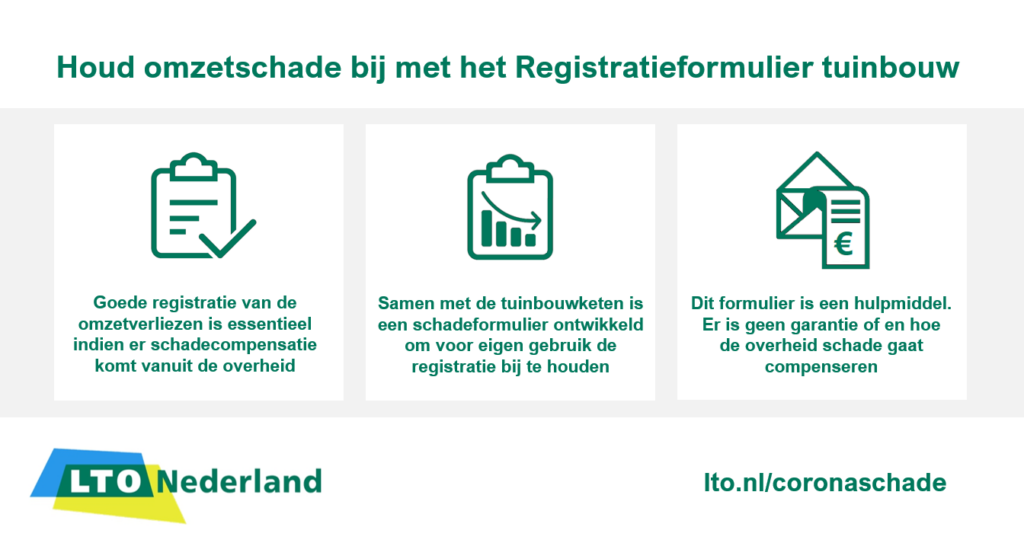 Houd omzetschade bij met het Registratieformulier tuinbouw

Goede registratie van de omzetverliezen is essentieel indien er schadecompensatie komt vanuit de overheid

Samen met de tuinbouwketen is een schadeformulier ontwikkeld om voor eigen gebruik de registratie bij te houden

€

Dit formulier is een hulpmiddel. Er is geen garantie of en hoe de overheid schade gaat compenseren

LTO Nederland

lto.nl/coronaschade