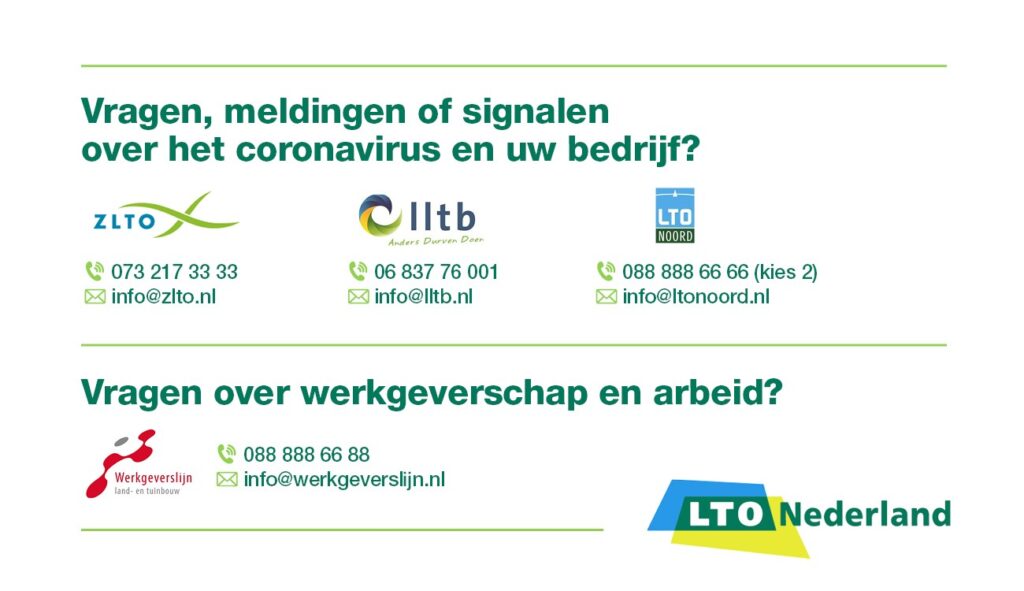 Vragen, meldingen of signalen over het coronavirus en uw bedrijf?

ZLTO

073 217 33 33
info@zlto.nl

lltb
Anders Durven Doen

06 837 76 001
info@lltb.nl

LTO NOORD

088 888 66 66 (kies 2)
info@ltonoord.nl

Vragen over werkgeverschap en arbeid?

Werkgeverslijn
land- en tuinbouw

088 888 66 88
info@werkgeverslijn.nl

LTO Nederland